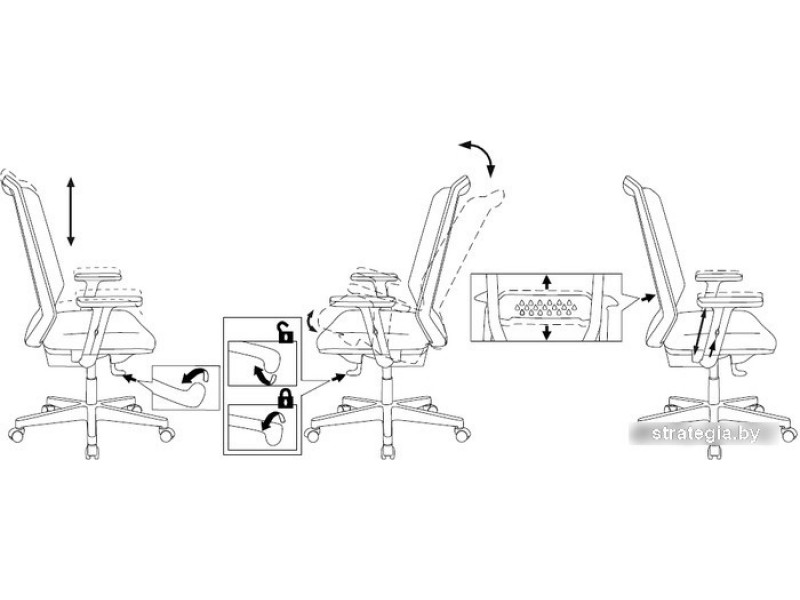 strategia.by