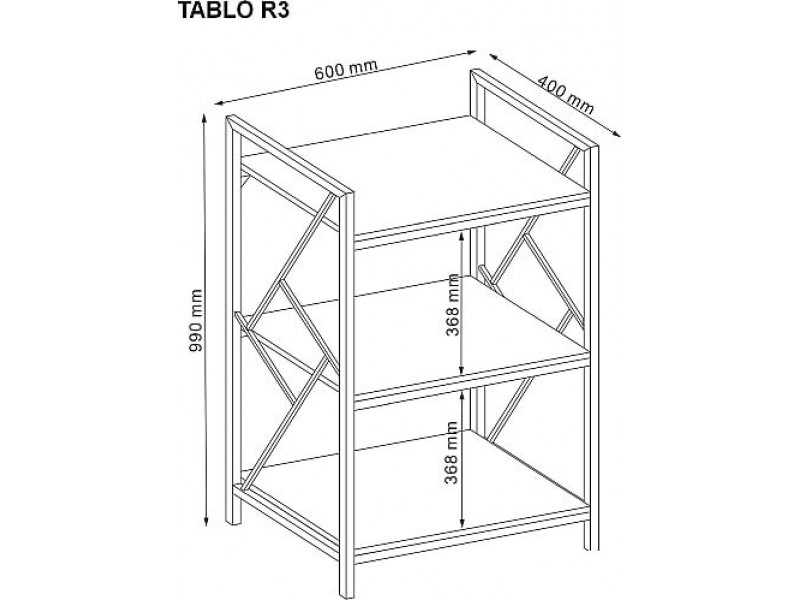 TABLO R3

600 mm

400 mm

990 mm

368 mm

368 mm