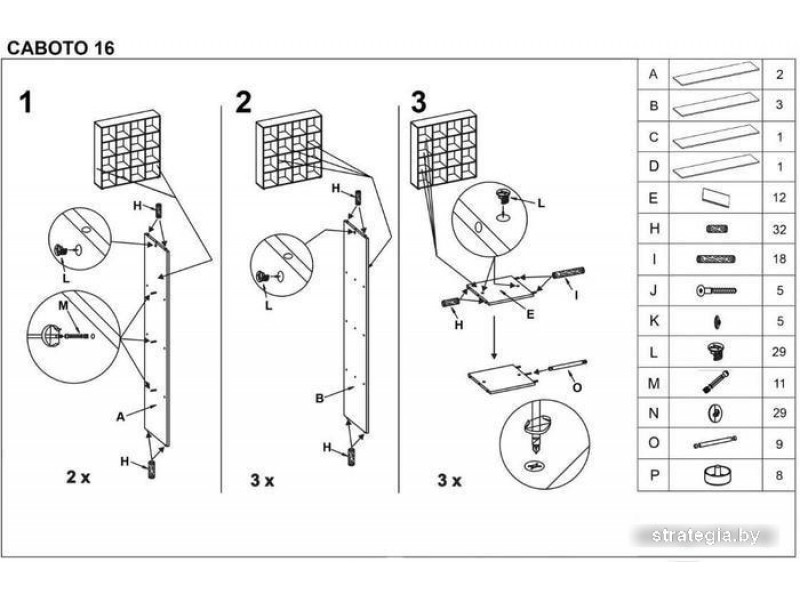 CABOTO 16

1

H

L

M

A

H

2 x

2

H

L

B

H

3 x

3

L

I

H

E

O

3 x

| A | | 2 |
|---|---|---|
| B | | 3 |
| C | | 1 |
| D | | 1 |
| E | | 12 |
| H | | 32 |
| I | | 18 |
| J | | 5 |
| K | | 5 |
| L | | 29 |
| M | | 11 |
| N | | 29 |
| O | | 9 |
| P | | 8 |

strategia.by